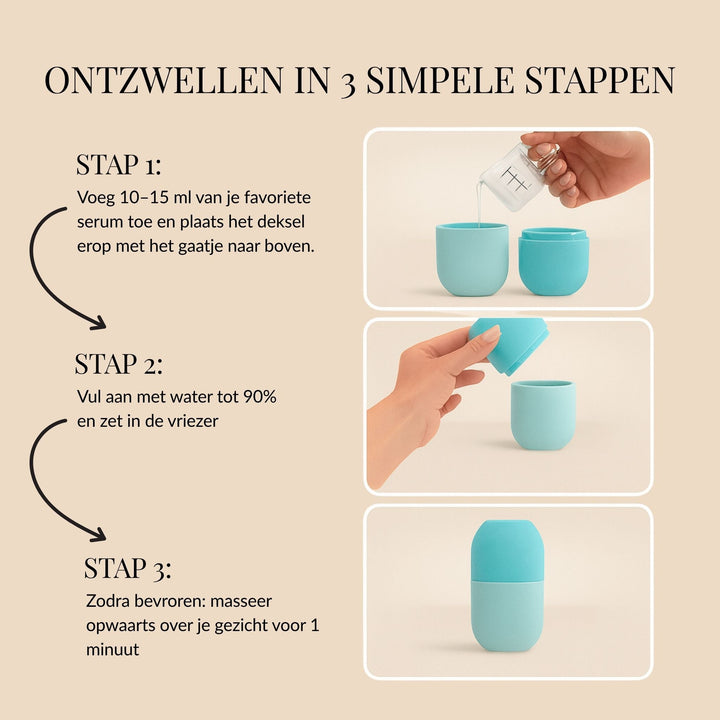 ONTZWELLEN IN 3 SIMPELE STAPPEN

STAP 1:
Voeg 10–15 ml van je favoriete serum toe en plaats het deksel erop met het gaatje naar boven.

STAP 2:
Vul aan met water tot 90% en zet in de vriezer

STAP 3:
Zodra bevroren: masseer opwaarts over je gezicht voor 1 minuut